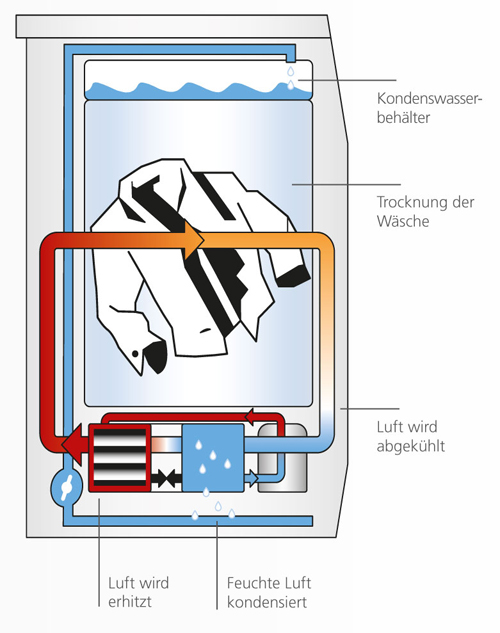 Kondenswasserbehälter

Trocknung der Wäsche

Luft wird abgekühlt

Luft wird erhitzt

Feuchte Luft kondensiert